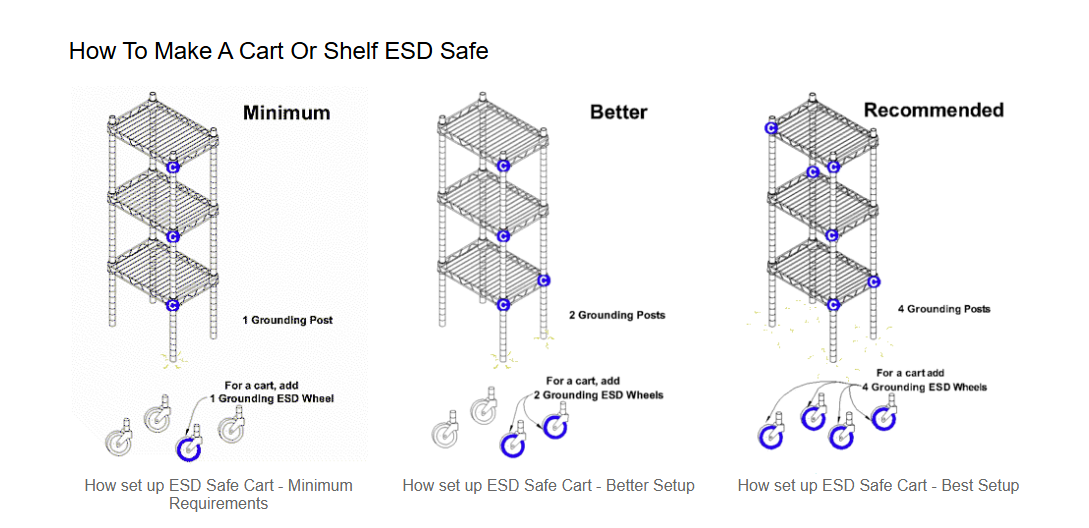 How To Make A Cart Or Shelf ESD Safe

Minimum

C
C
C

1 Grounding Post

For a cart, add
1 Grounding ESD Wheel

How set up ESD Safe Cart - Minimum Requirements

Better

C
C
C

2 Grounding Posts

For a cart, add
2 Grounding ESD Wheels

How set up ESD Safe Cart - Better Setup

Recommended

C
C
C
C
C
C

4 Grounding Posts

For a cart add
4 Grounding ESD Wheels

How set up ESD Safe Cart - Best Setup